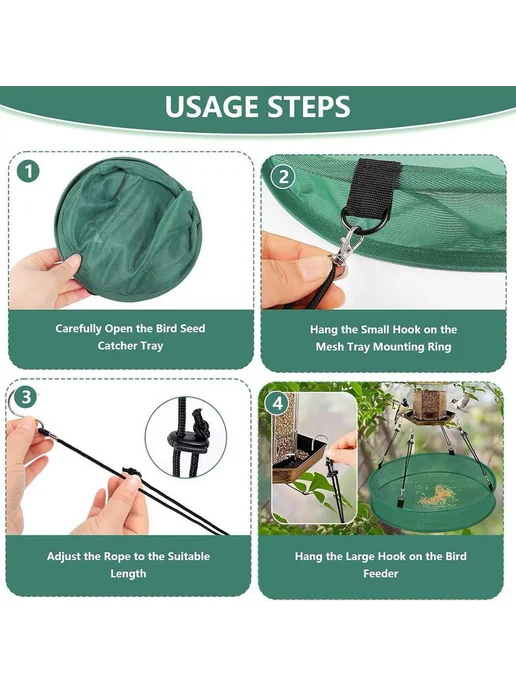 USAGE STEPS

1

Carefully Open the Bird Seed Catcher Tray

2

Hang the Small Hook on the Mesh Tray Mounting Ring

3

Adjust the Rope to the Suitable Length

4

Hang the Large Hook on the Bird Feeder