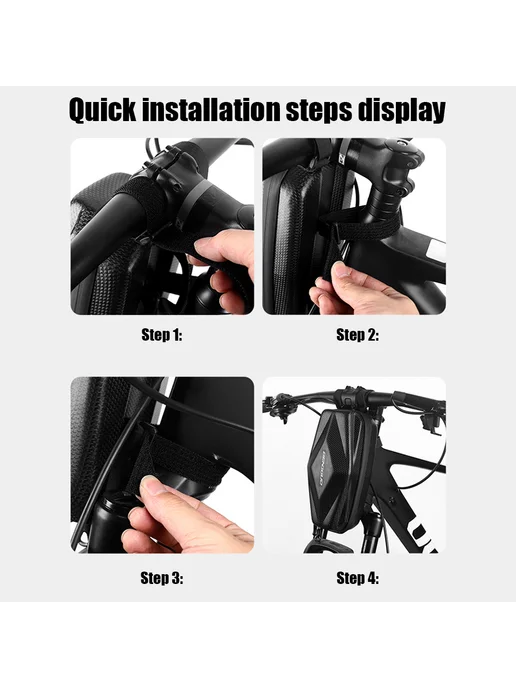 Quick installation steps display

Step 1:

Step 2:

Step 3:

Step 4: