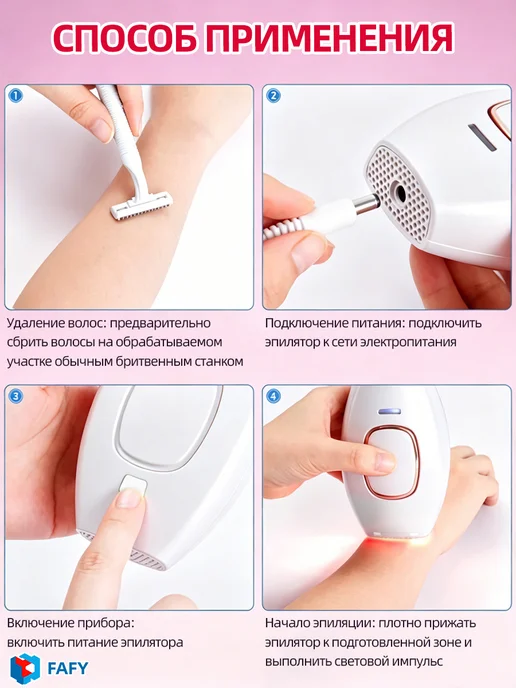 СПОСОБ ПРИМЕНЕНИЯ

1

Удаление волос: предварительно сбрить волосы на обрабатываемом участке обычным бритвенным станком

2

Подключение питания: подключить эпилятор к сети электропитания

3

Включение прибора: включить питание эпилятора

4

Начало эпиляции: плотно прижать эпилятор к подготовленной зоне и выполнить световой импульс

FAFY